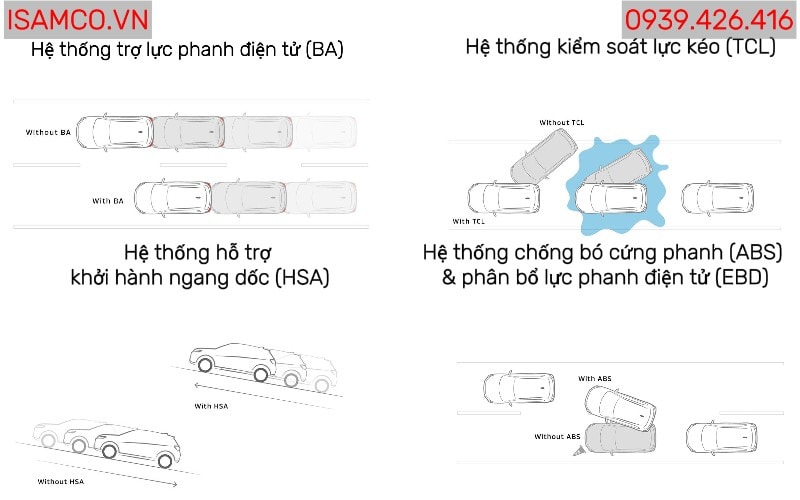 ISAMCO.VN

0939.426.416

Hệ thống trợ lực phanh điện tử (BA)

Without BA

With BA

Hệ thống kiểm soát lực kéo (TCL)

Without TCL

With TCL

Hệ thống hỗ trợ khởi hành ngang dốc (HSA)

With HSA

Without HSA

Hệ thống chống bó cứng phanh (ABS) & phân bổ lực phanh điện tử (EBD)

With ABS

Without ABS